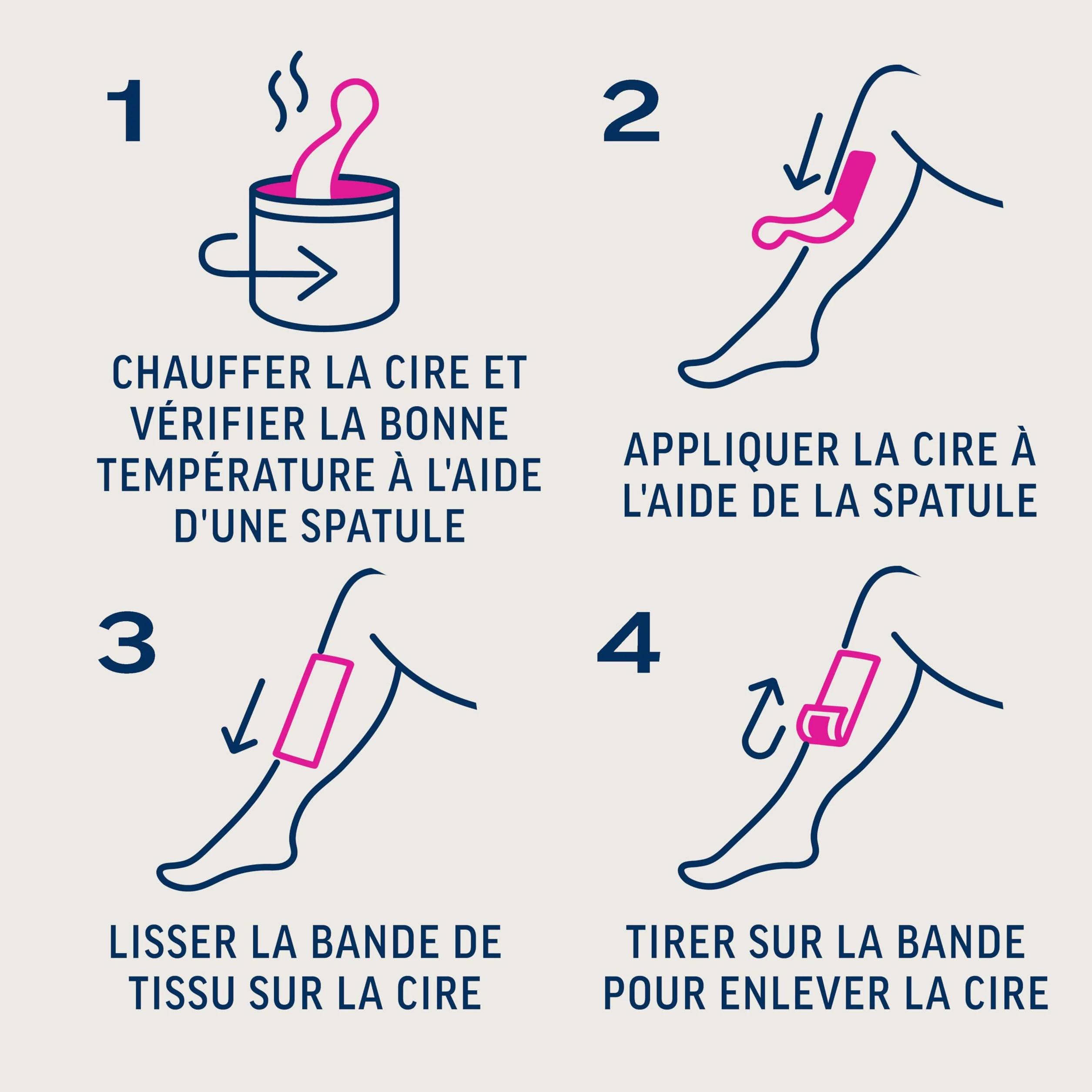 1

CHAUFFER LA CIRE ET VÉRIFIER LA BONNE TEMPÉRATURE À L'AIDE D'UNE SPATULE

2

APPLIQUER LA CIRE À L'AIDE DE LA SPATULE

3

LISSER LA BANDE DE TISSU SUR LA CIRE

4

TIRER SUR LA BANDE POUR ENLEVER LA CIRE