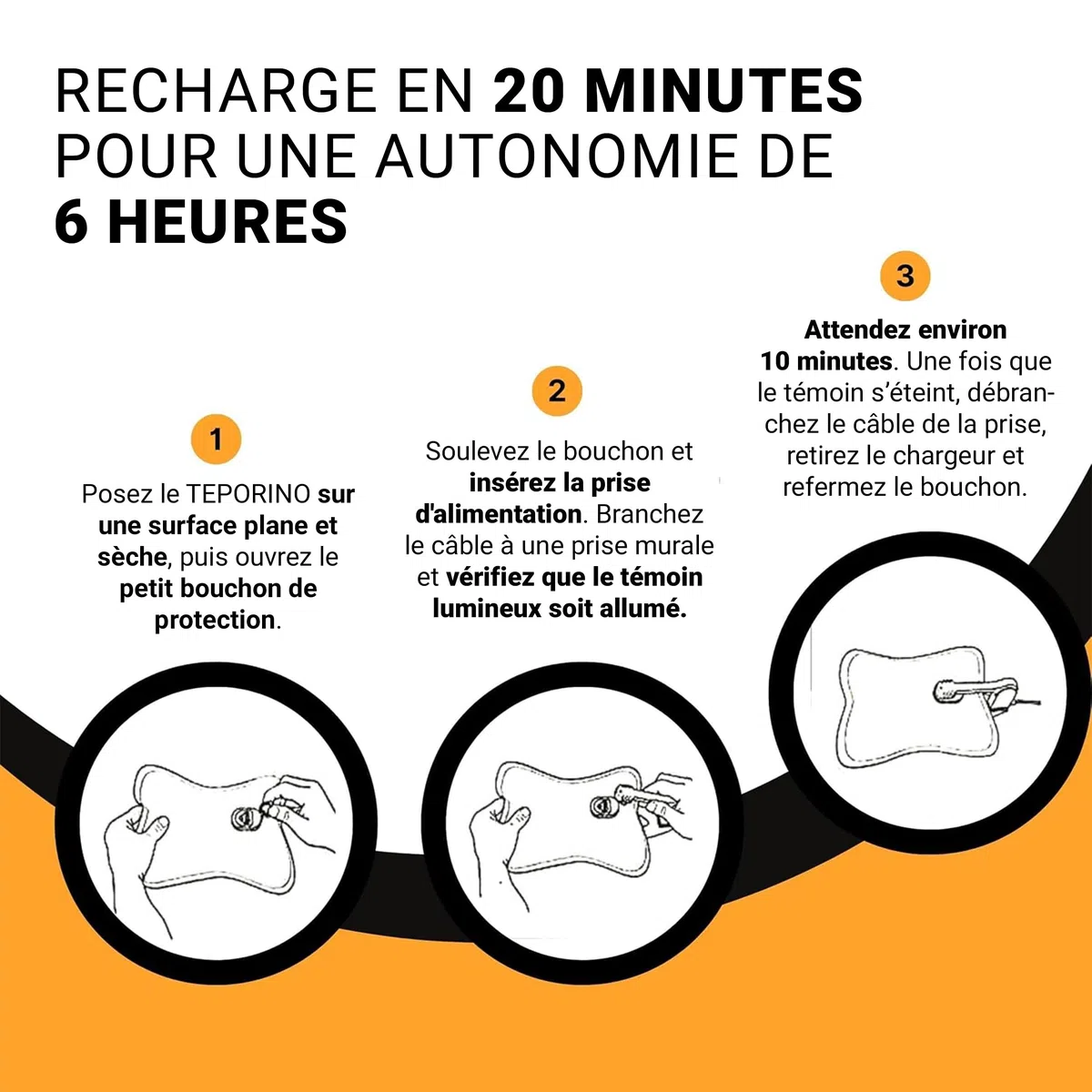 RECHARGE EN 20 MINUTES POUR UNE AUTONOMIE DE 6 HEURES

1

Posez le TEPORINO sur une surface plane et sèche, puis ouvrez le petit bouchon de protection.

2

Soulevez le bouchon et insérez la prise d'alimentation. Branchez le câble à une prise murale et vérifiez que le témoin lumineux soit allumé.

3

Attendez environ 10 minutes. Une fois que le témoin s'éteint, débranchez le câble de la prise, retirez le chargeur et refermez le bouchon.