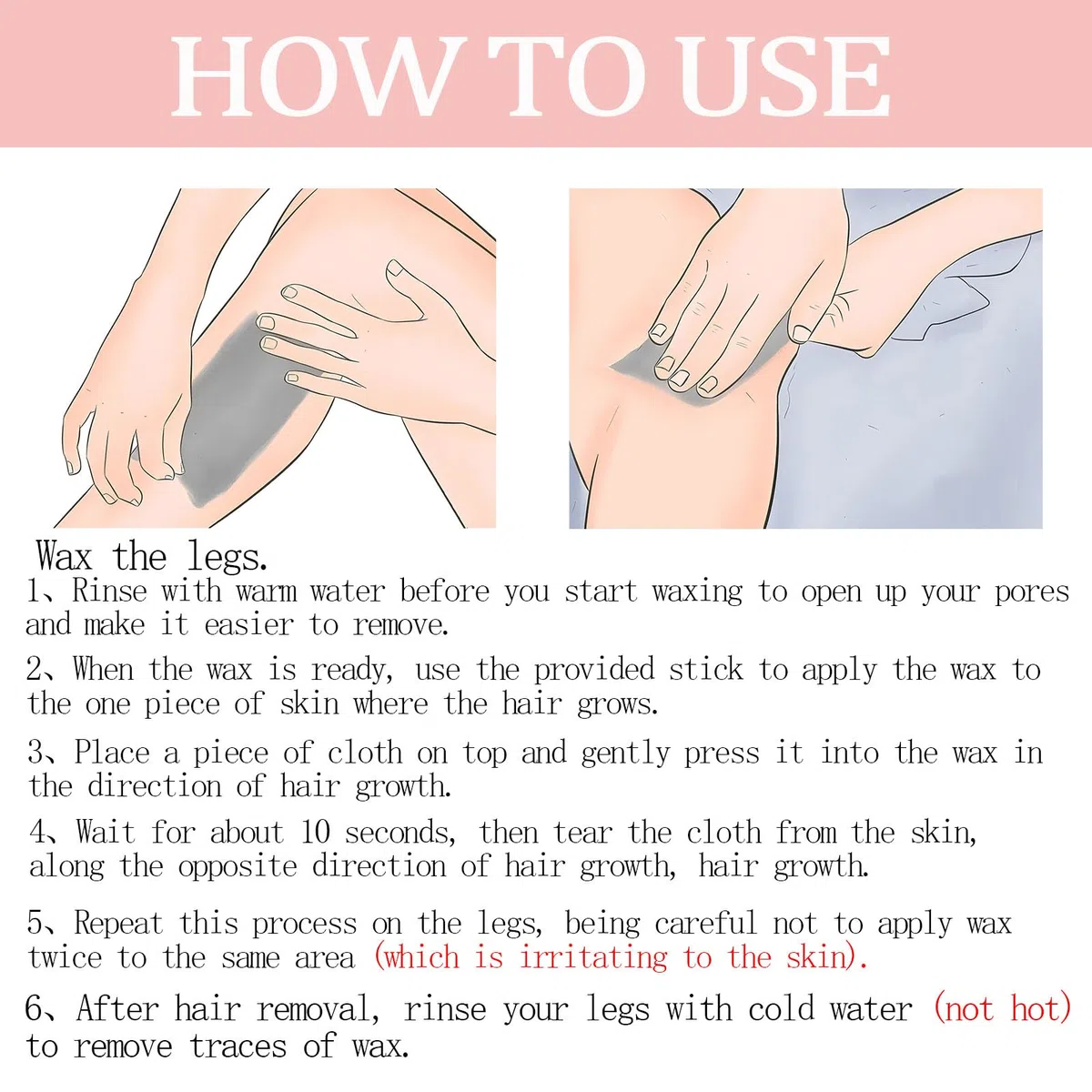 HOW TO USE

Wax the legs.
1、Rinse with warm water before you start waxing to open up your pores and make it easier to remove.

2、When the wax is ready, use the provided stick to apply the wax to the one piece of skin where the hair grows.

3、Place a piece of cloth on top and gently press it into the wax in the direction of hair growth.

4、Wait for about 10 seconds, then tear the cloth from the skin, along the opposite direction of hair growth, hair growth.

5、Repeat this process on the legs, being careful not to apply wax twice to the same area (which is irritating to the skin).

6、After hair removal, rinse your legs with cold water (not hot) to remove traces of wax.