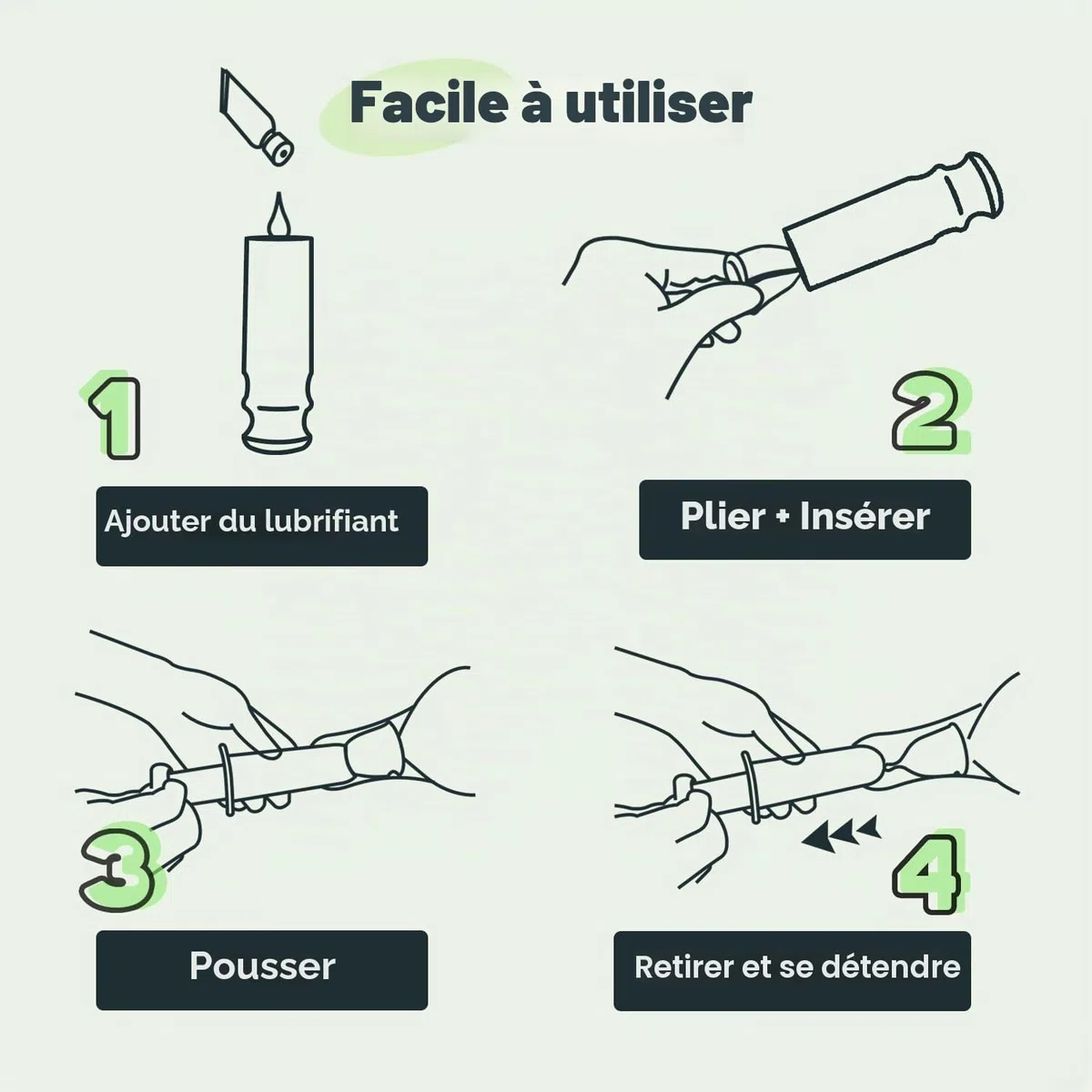 Facile à utiliser

1

Ajouter du lubrifiant

2

Plier + Insérer

3

Pousser

4

Retirer et se détendre