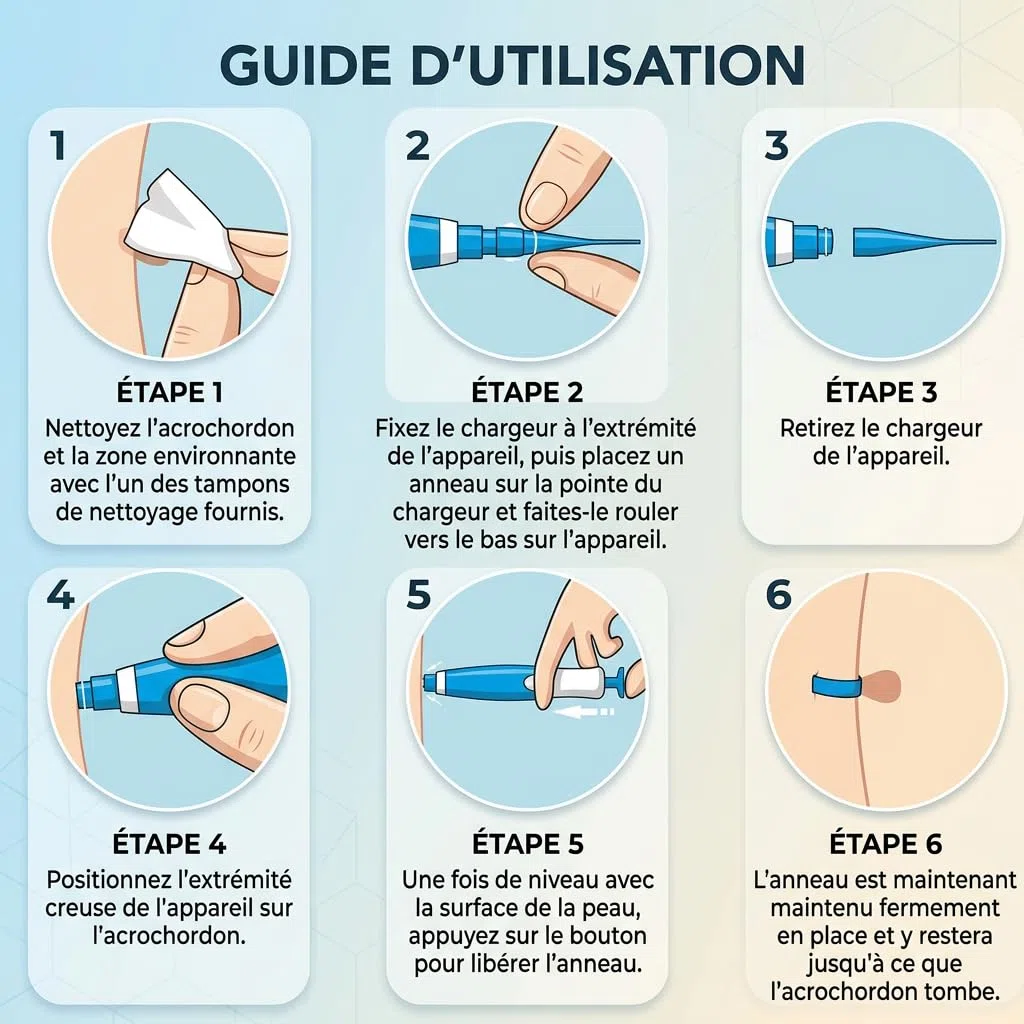 GUIDE D'UTILISATION

1

ÉTAPE 1
Nettoyez l'acrochordon et la zone environnante avec l'un des tampons de nettoyage fournis.

2

ÉTAPE 2
Fixez le chargeur à l'extrémité de l'appareil, puis placez un anneau sur la pointe du chargeur et faites-le rouler vers le bas sur l'appareil.

3

ÉTAPE 3
Retirez le chargeur de l'appareil.

4

ÉTAPE 4
Positionnez l'extrémité creuse de l'appareil sur l'acrochordon.

5

ÉTAPE 5
Une fois de niveau avec la surface de la peau, appuyez sur le bouton pour libérer l'anneau.

6

ÉTAPE 6
L'anneau est maintenant maintenu fermement en place et y restera jusqu'à ce que l'acrochordon tombe.