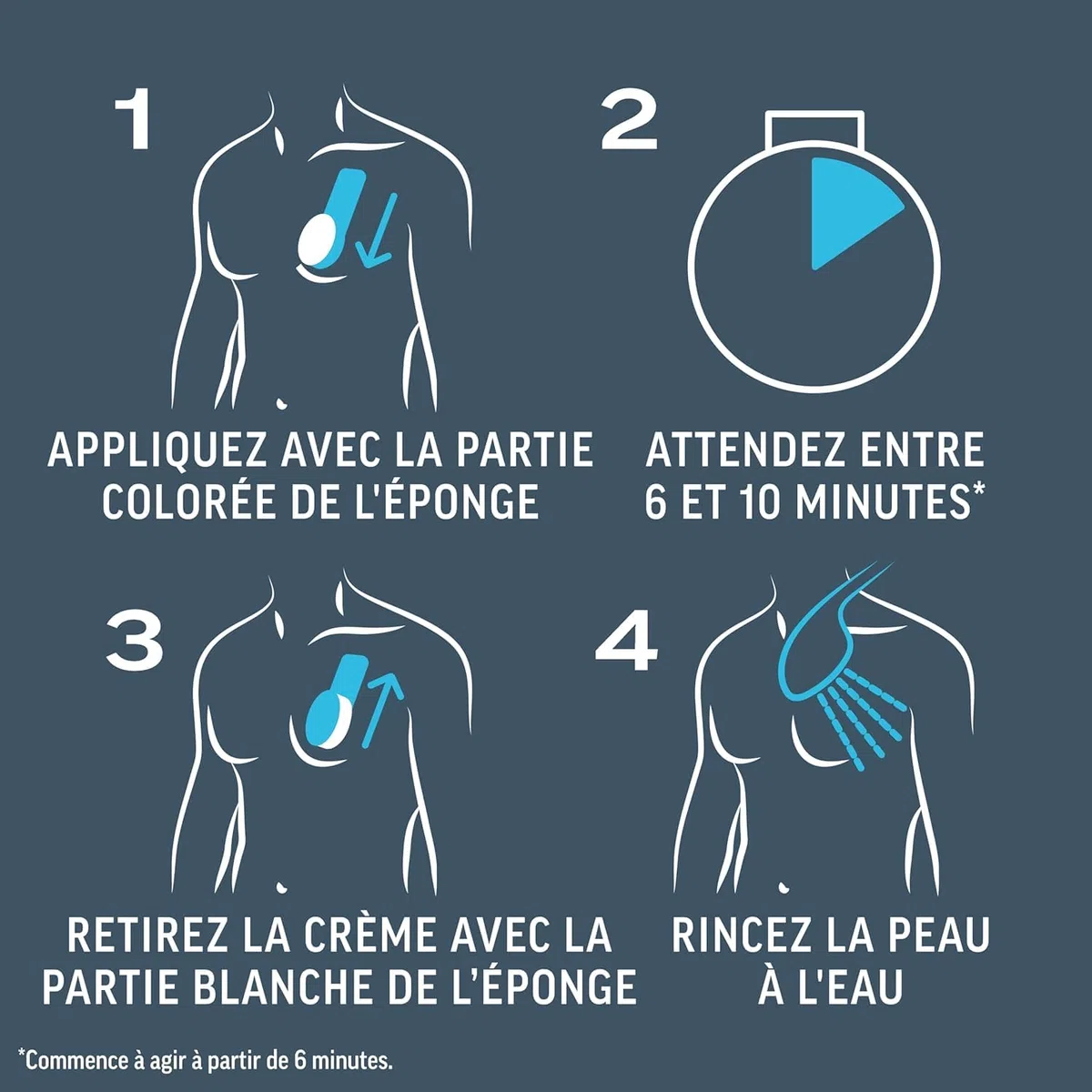 1

APPLIQUEZ AVEC LA PARTIE COLORÉE DE L'ÉPONGE

2

ATTENDEZ ENTRE 6 ET 10 MINUTES*

3

RETIREZ LA CRÈME AVEC LA PARTIE BLANCHE DE L'ÉPONGE

4

RINCEZ LA PEAU À L'EAU

*Commence à agir à partir de 6 minutes.