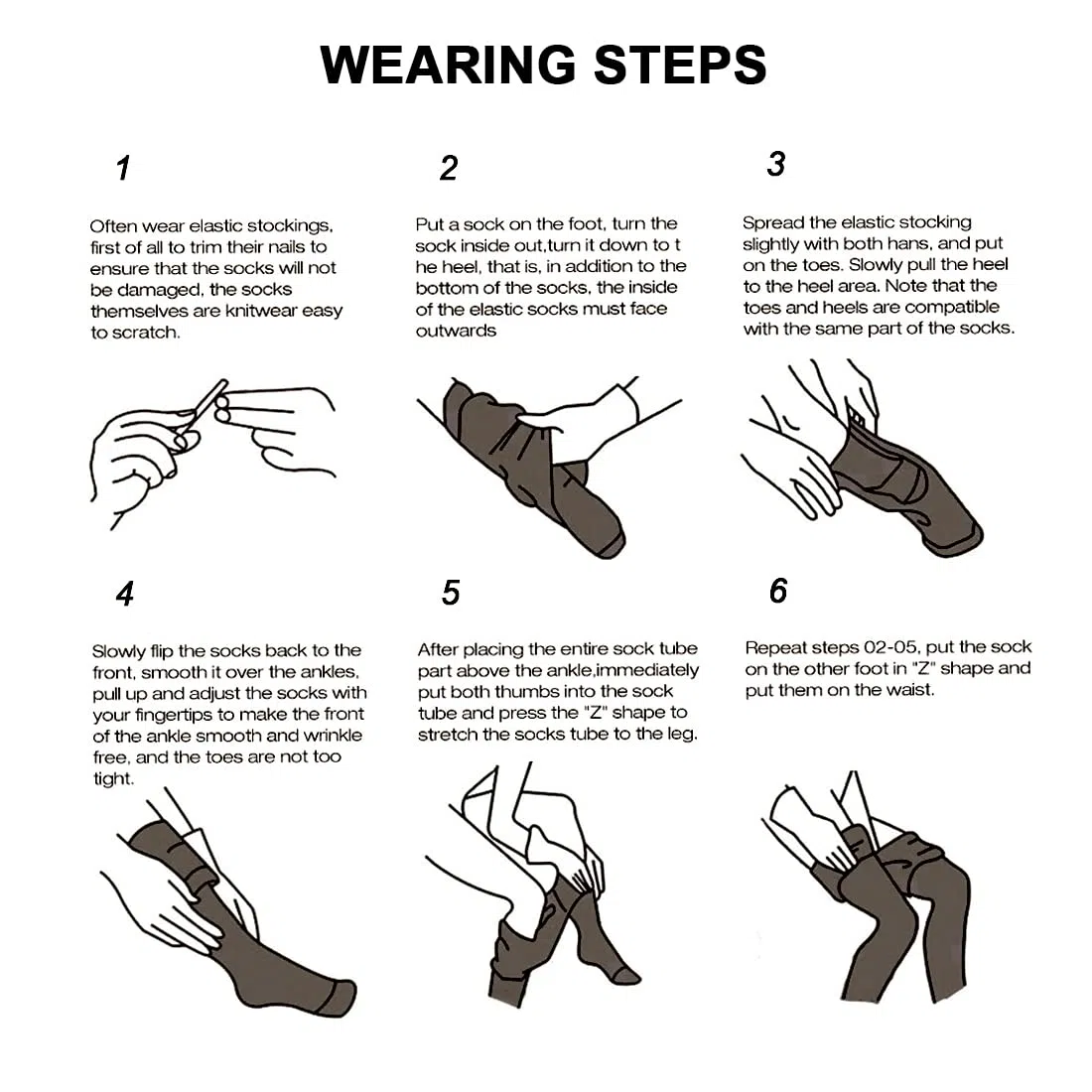 WEARING STEPS

1

Often wear elastic stockings, first of all to trim their nails to ensure that the socks will not be damaged, the socks themselves are knitwear easy to scratch.

2

Put a sock on the foot, turn the sock inside out,turn it down to t he heel, that is, in addition to the bottom of the socks, the inside of the elastic socks must face outwards

3

Spread the elastic stocking slightly with both hans, and put on the toes. Slowly pull the heel to the heel area. Note that the toes and heels are compatible with the same part of the socks.

4

Slowly flip the socks back to the front, smooth it over the ankles, pull up and adjust the socks with your fingertips to make the front of the ankle smooth and wrinkle free, and the toes are not too tight.

5

After placing the entire sock tube part above the ankle,immediately put both thumbs into the sock tube and press the "Z" shape to stretch the socks tube to the leg.

6

Repeat steps 02-05, put the sock on the other foot in "Z" shape and put them on the waist.