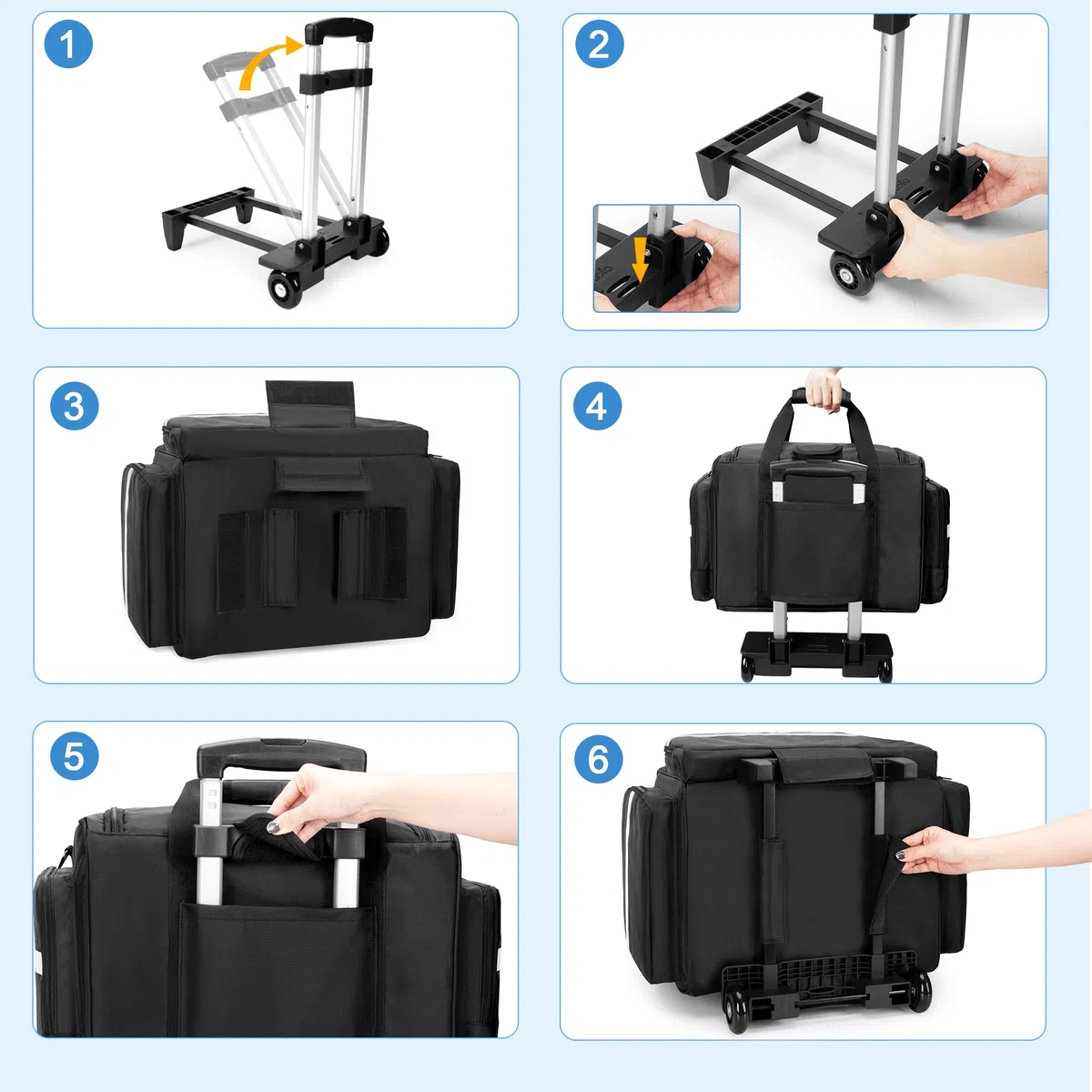 1

2

3

4

5

6