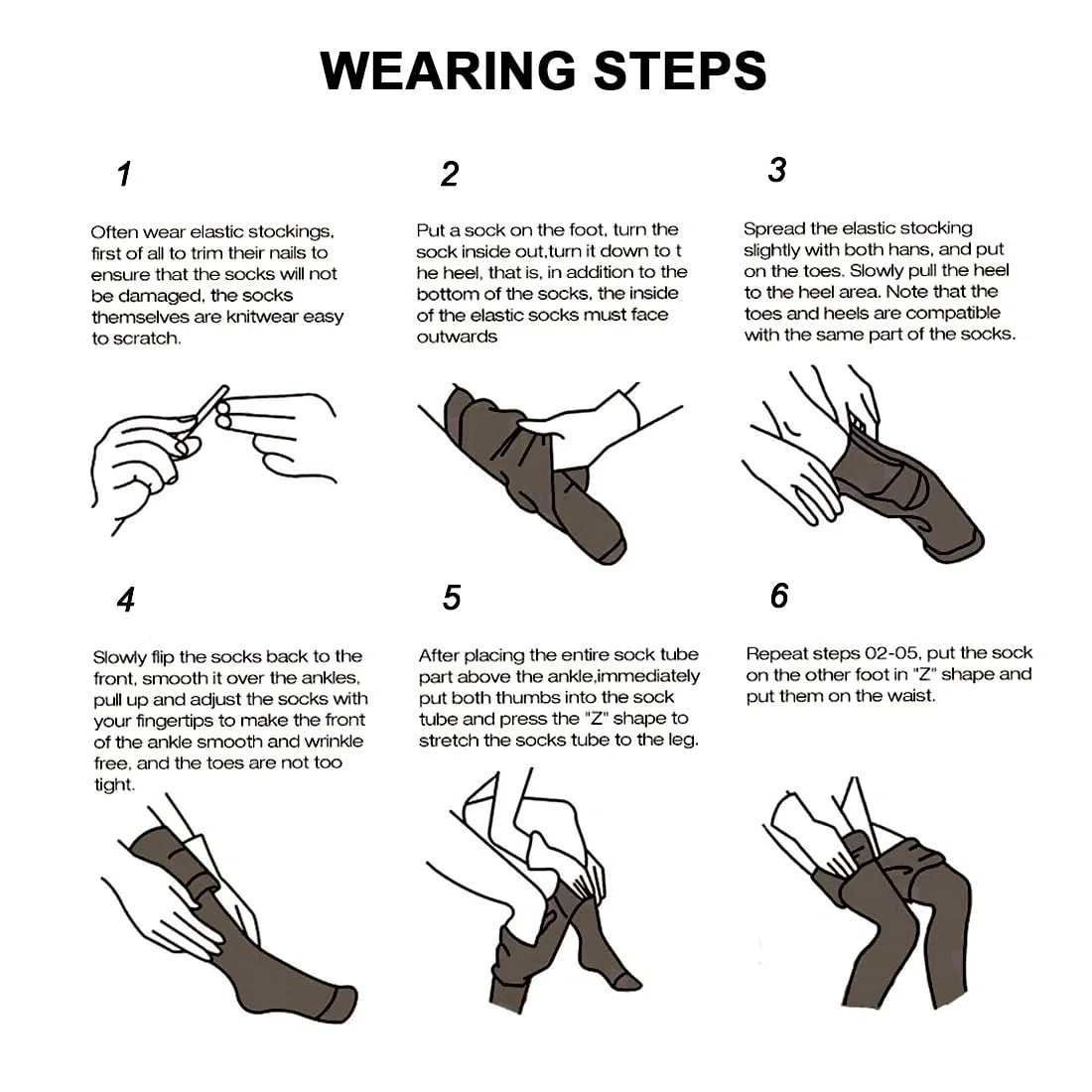 WEARING STEPS

1

Often wear elastic stockings, first of all to trim their nails to ensure that the socks will not be damaged, the socks themselves are knitwear easy to scratch.

2

Put a sock on the foot, turn the sock inside out,turn it down to t he heel, that is, in addition to the bottom of the socks, the inside of the elastic socks must face outwards

3

Spread the elastic stocking slightly with both hans, and put on the toes. Slowly pull the heel to the heel area. Note that the toes and heels are compatible with the same part of the socks.

4

Slowly flip the socks back to the front, smooth it over the ankles, pull up and adjust the socks with your fingertips to make the front of the ankle smooth and wrinkle free, and the toes are not too tight.

5

After placing the entire sock tube part above the ankle,immediately put both thumbs into the sock tube and press the "Z" shape to stretch the socks tube to the leg.

6

Repeat steps 02-05, put the sock on the other foot in "Z" shape and put them on the waist.