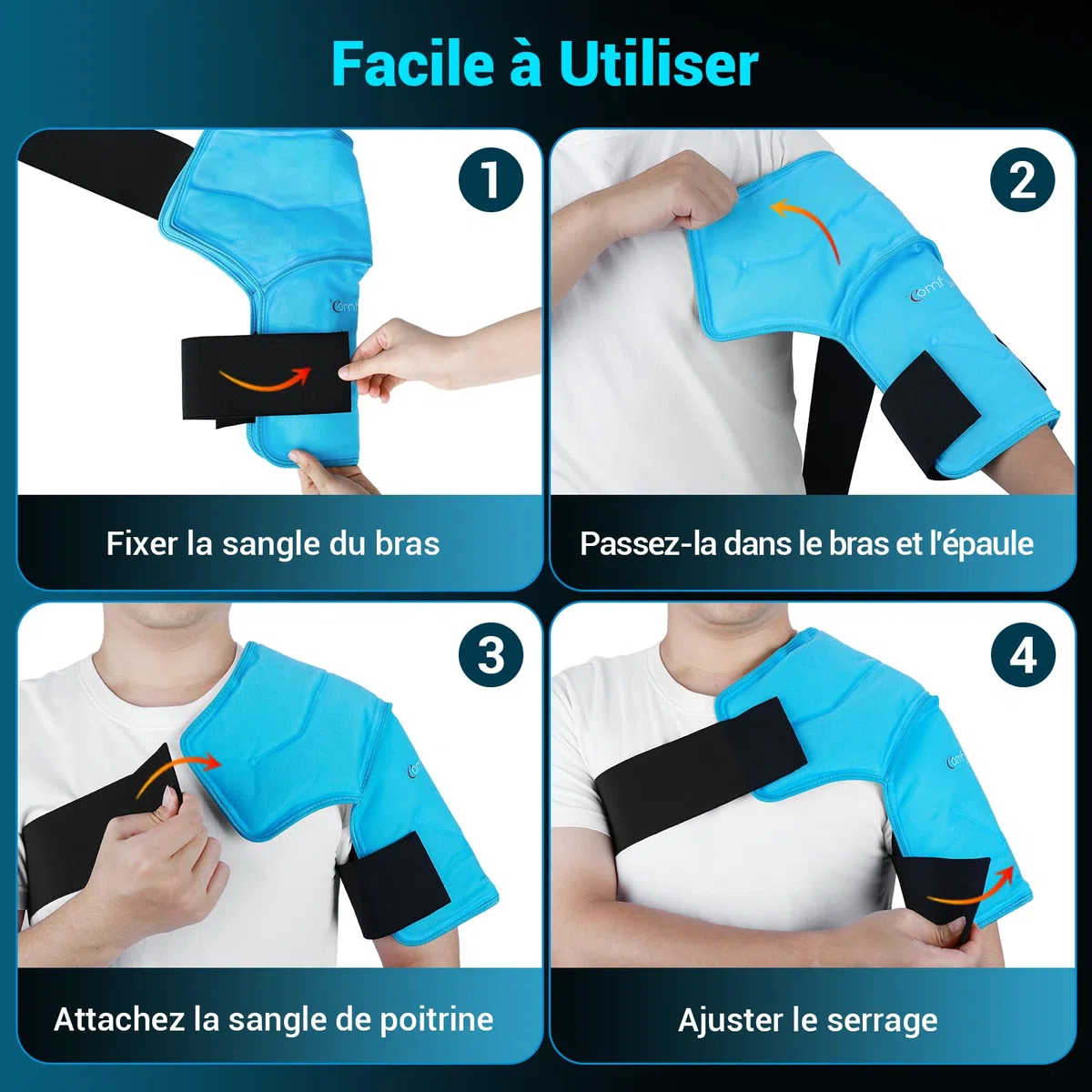 Facile à Utiliser

1

Fixer la sangle du bras

2

Passez-la dans le bras et l'épaule

3

Attachez la sangle de poitrine

4

Ajuster le serrage