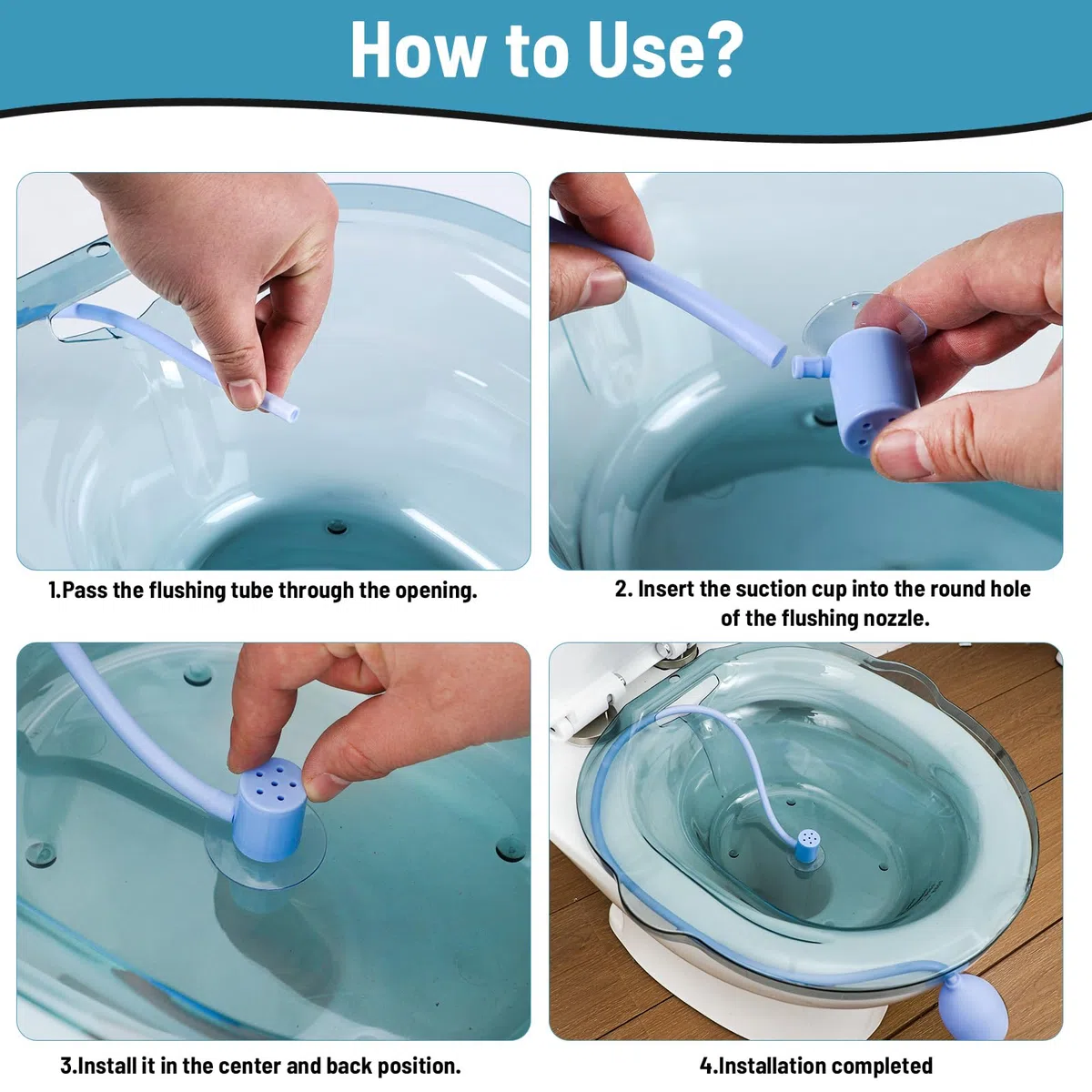 How to Use?

1.Pass the flushing tube through the opening.

2. Insert the suction cup into the round hole of the flushing nozzle.

3.Install it in the center and back position.

4.Installation completed