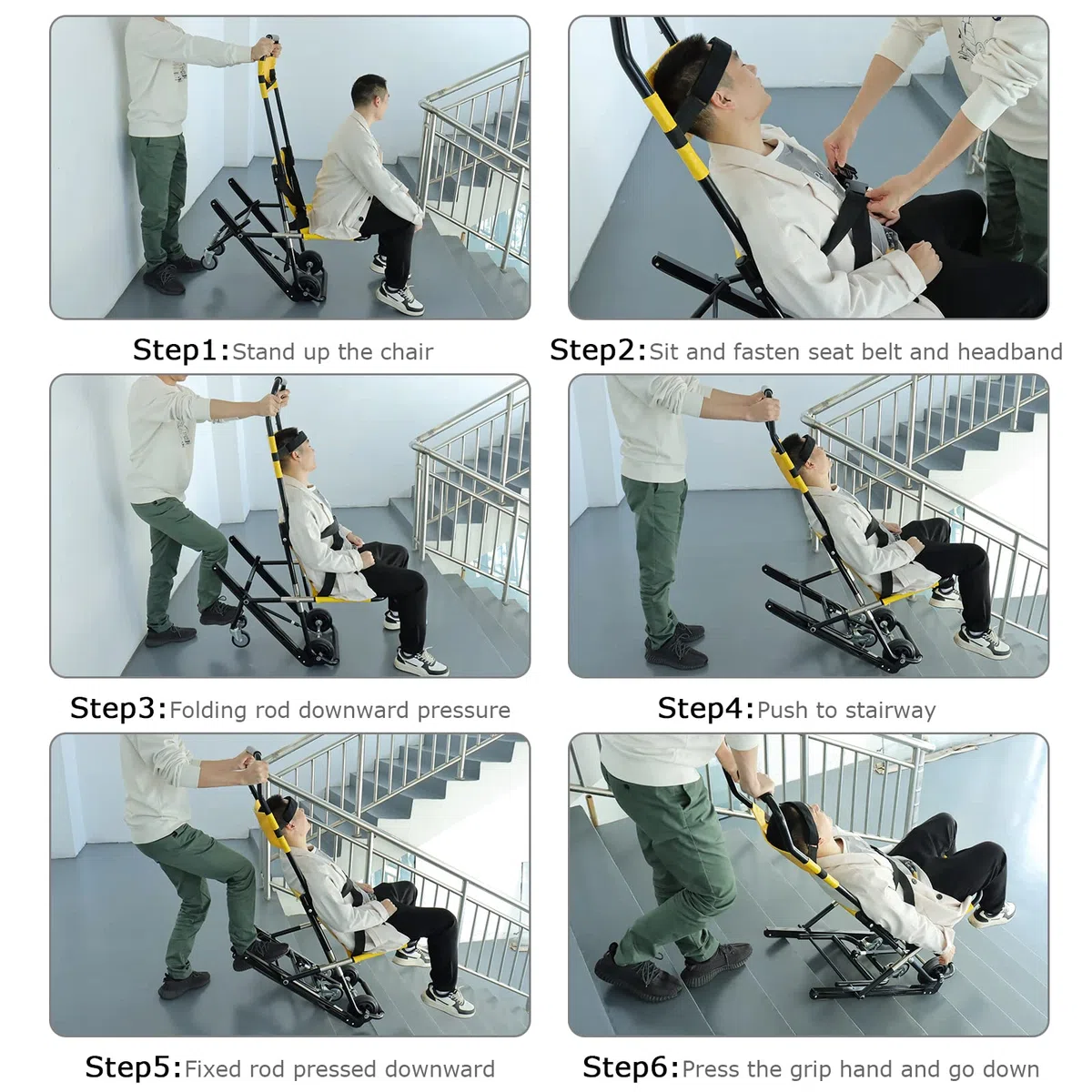 Step1:Stand up the chair

Step2:Sit and fasten seat belt and headband

Step3:Folding rod downward pressure

Step4:Push to stairway

Step5:Fixed rod pressed downward

Step6:Press the grip hand and go down