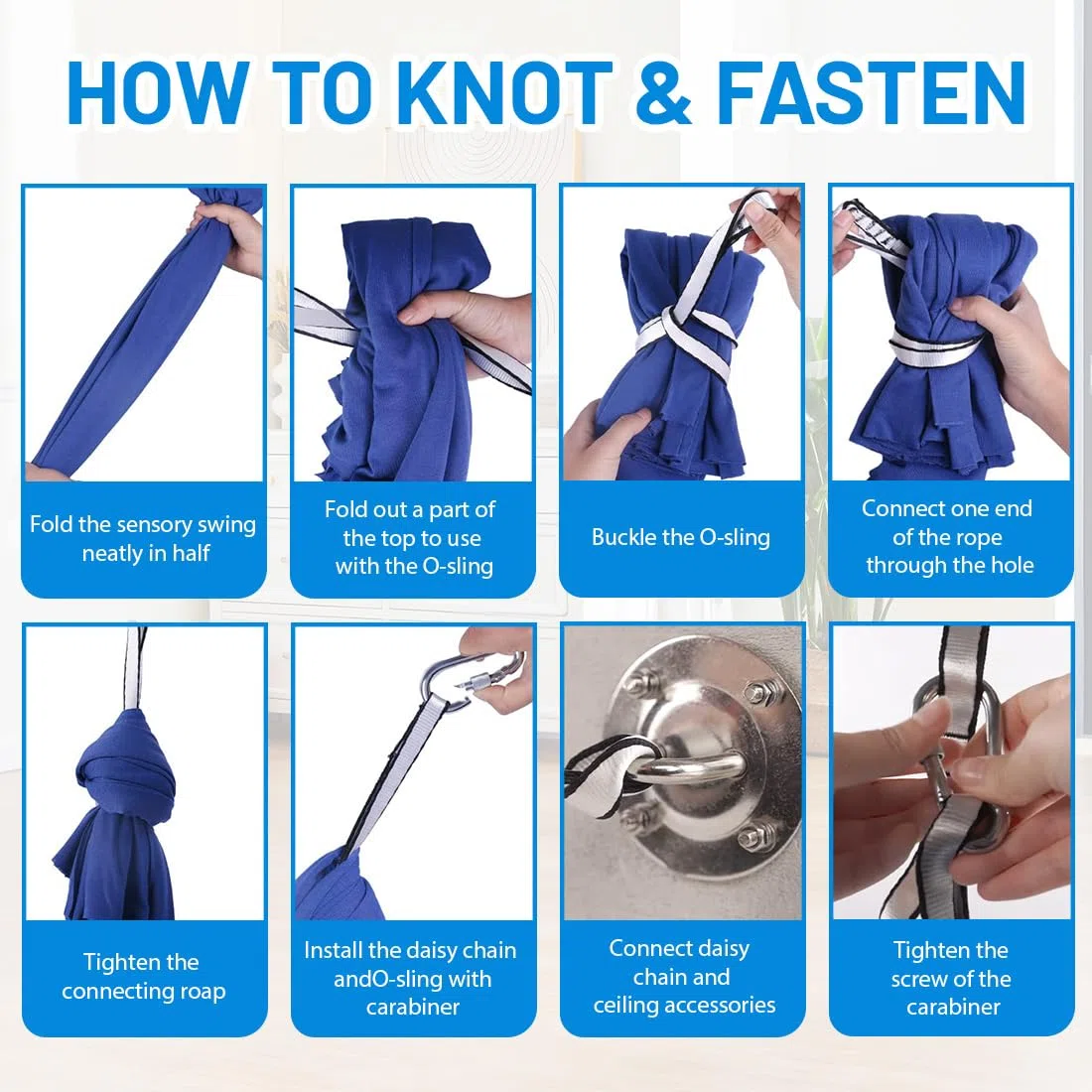 HOW TO KNOT & FASTEN

Fold the sensory swing neatly in half

Fold out a part of the top to use with the O-sling

Buckle the O-sling

Connect one end of the rope through the hole

Tighten the connecting roap

Install the daisy chain andO-sling with carabiner

Connect daisy chain and ceiling accessories

Tighten the screw of the carabiner