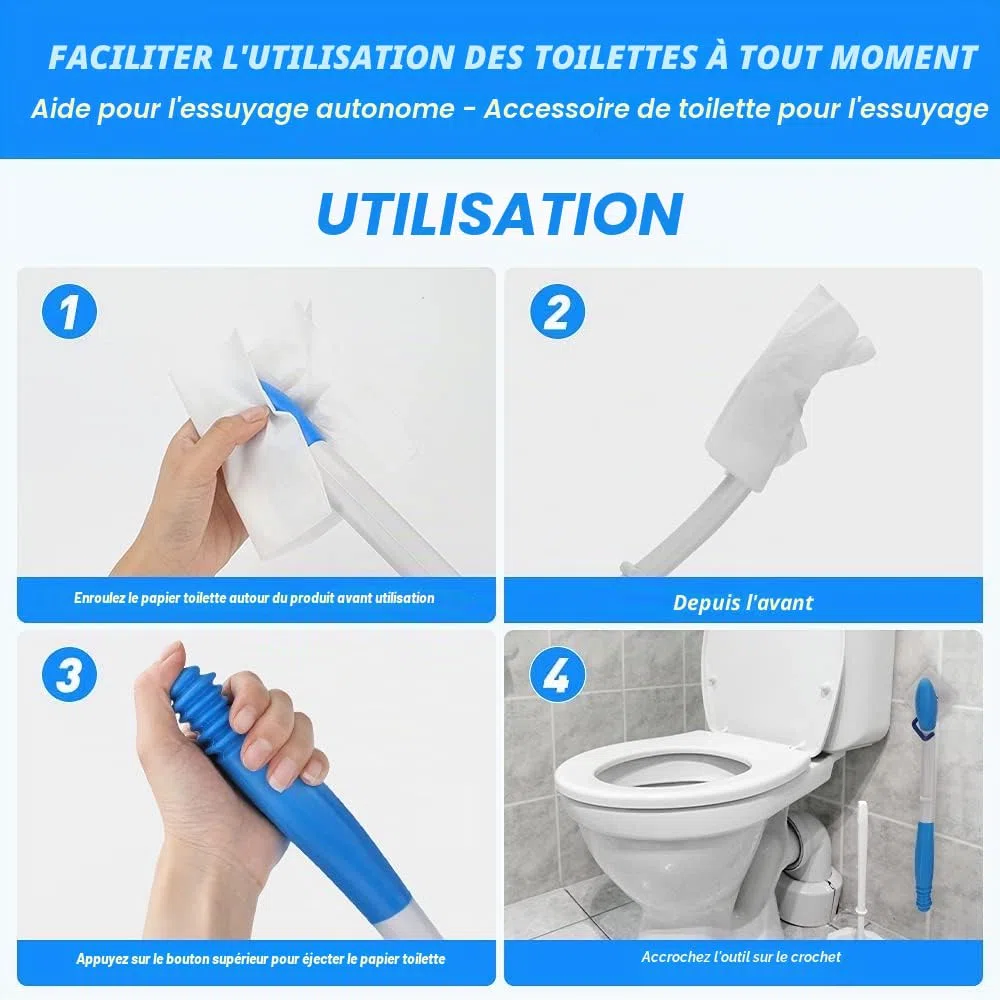 FACILITER L'UTILISATION DES TOILETTES À TOUT MOMENT
Aide pour l'essuyage autonome - Accessoire de toilette pour l'essuyage

UTILISATION

1
Enroulez le papier toilette autour du produit avant utilisation

2
Depuis l'avant

3
Appuyez sur le bouton supérieur pour éjecter le papier toilette

4
Accrochez l'outil sur le crochet